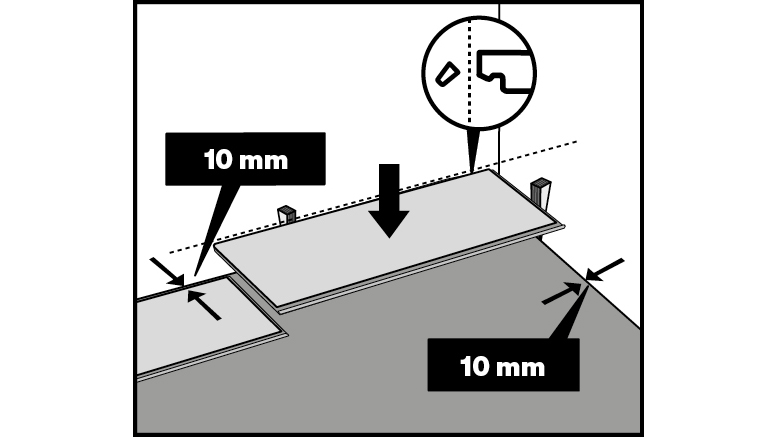 10 mm

10 mm